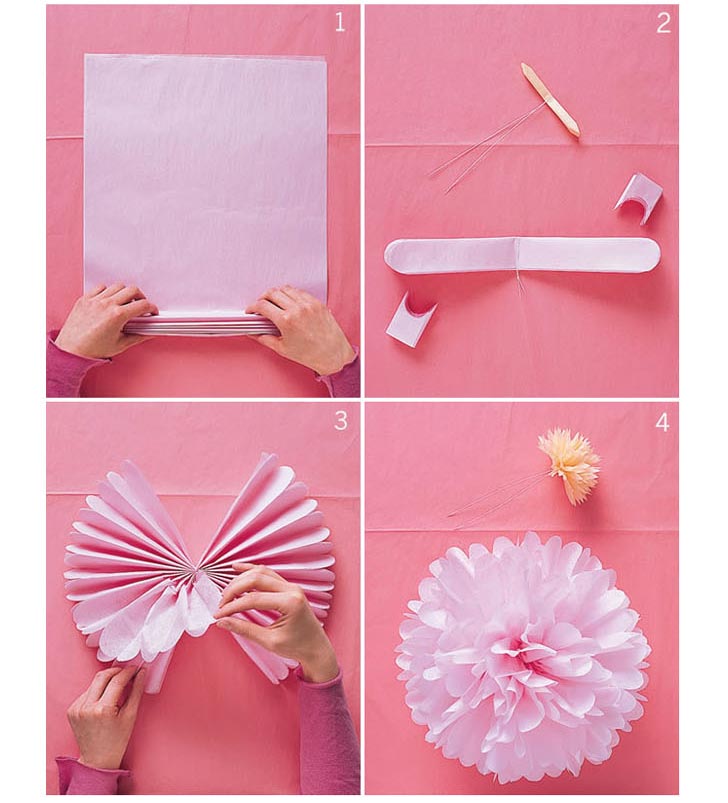 1

2

3

4